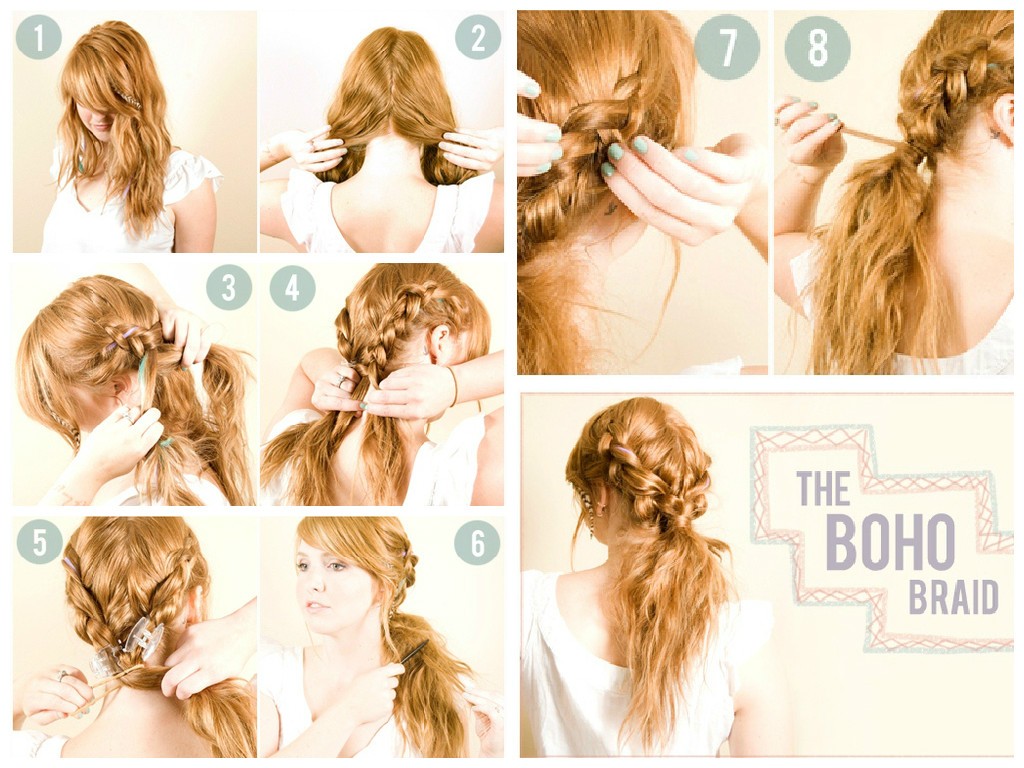 1
2
3
4
5
6
7
8
THE BOHO BRAID