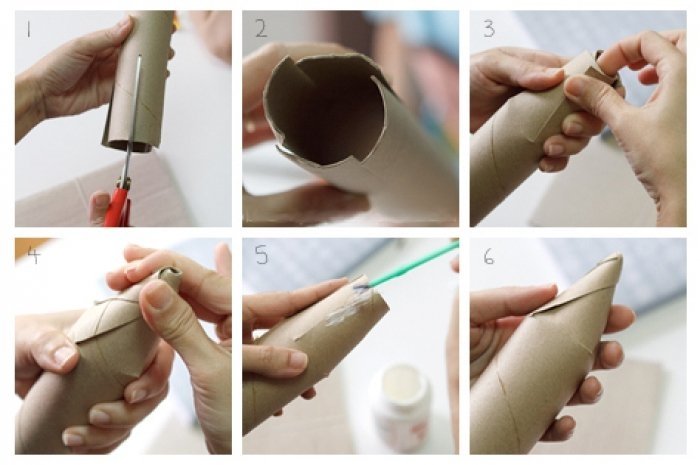 1

2

3

4

5

6